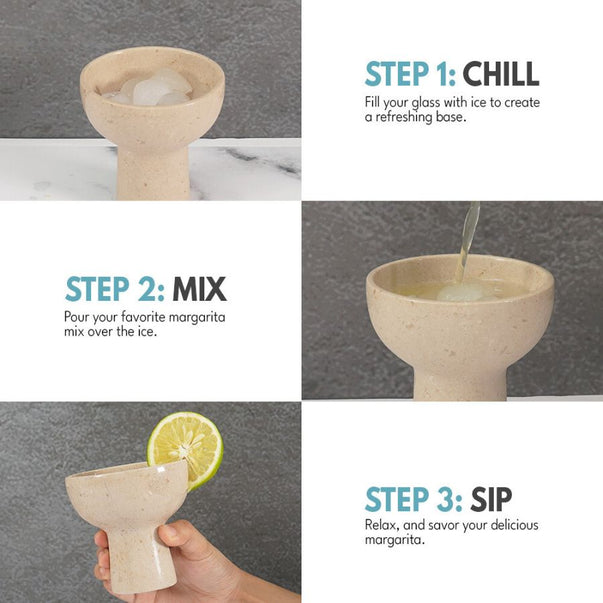 STEP 1: CHILL
Fill your glass with ice to create a refreshing base.

STEP 2: MIX
Pour your favorite margarita mix over the ice.

STEP 3: SIP
Relax, and savor your delicious margarita.