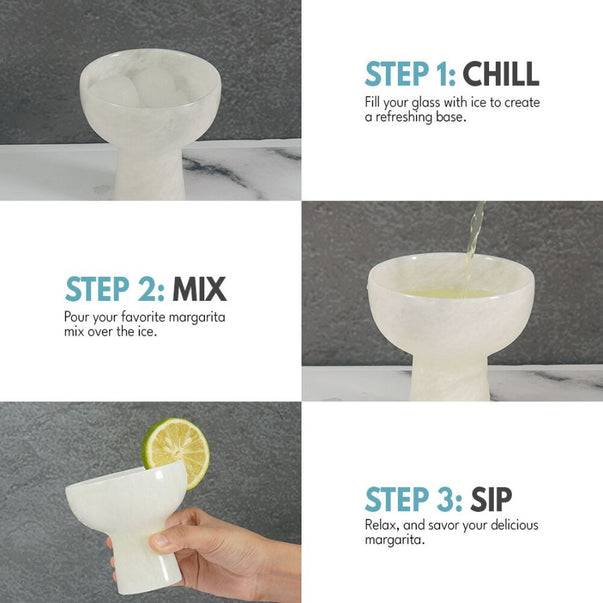 STEP 1: CHILL
Fill your glass with ice to create a refreshing base.

STEP 2: MIX
Pour your favorite margarita mix over the ice.

STEP 3: SIP
Relax, and savor your delicious margarita.