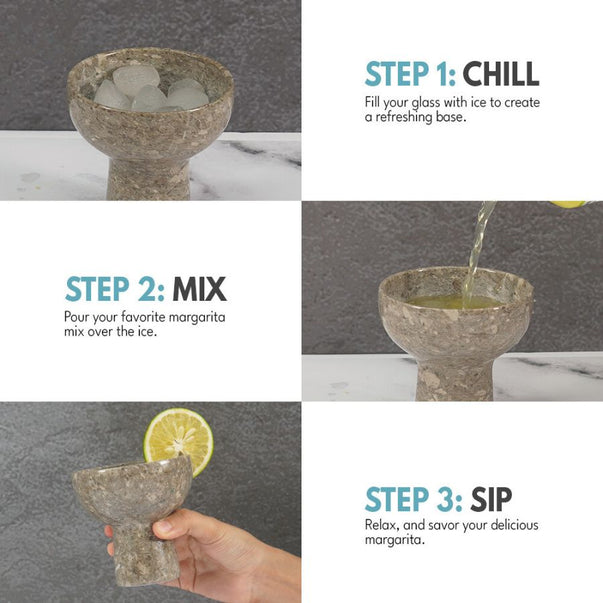 STEP 1: CHILL
Fill your glass with ice to create a refreshing base.

STEP 2: MIX
Pour your favorite margarita mix over the ice.

STEP 3: SIP
Relax, and savor your delicious margarita.