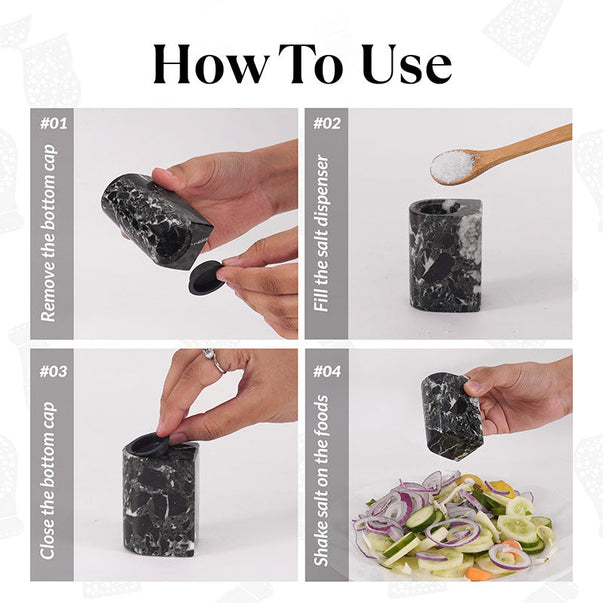 How To Use

#01
Remove the bottom cap

#02
Fill the salt dispenser

#03
Close the bottom cap

#04
Shake salt on the foods