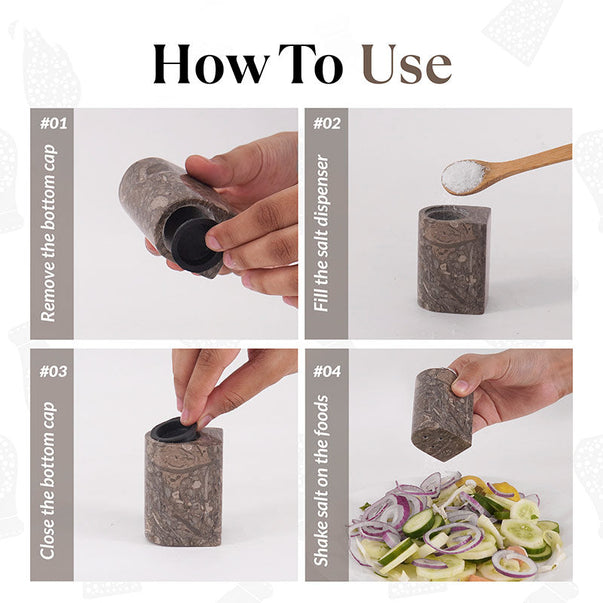 How To Use

#01
Remove the bottom cap

#02
Fill the salt dispenser

#03
Close the bottom cap

#04
Shake salt on the foods