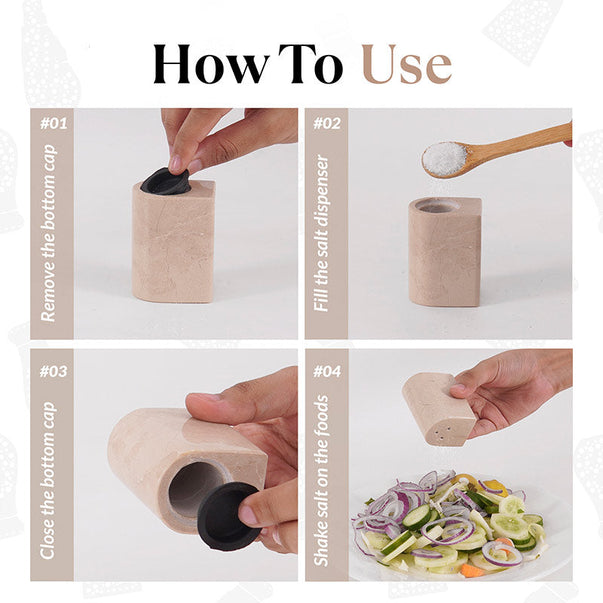 How To Use

#01
Remove the bottom cap

#02
Fill the salt dispenser

#03
Close the bottom cap

#04
Shake salt on the foods