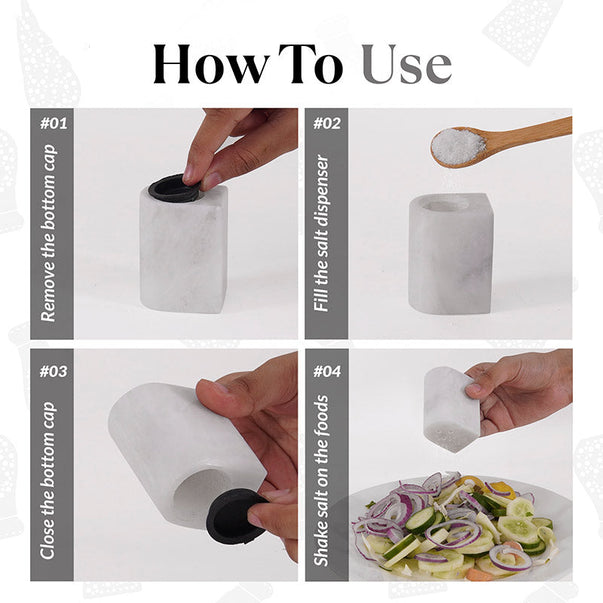 How To Use

#01
Remove the bottom cap

#02
Fill the salt dispenser

#03
Close the bottom cap

#04
Shake salt on the foods